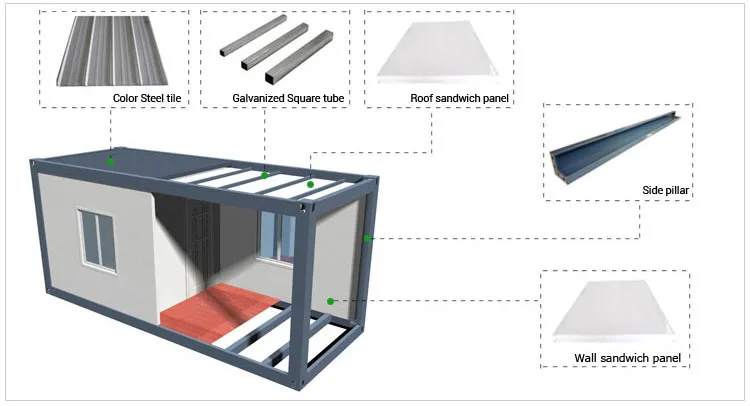 Color Steel tile

Galvanized Square tube

Roof sandwich panel

Side pillar

Wall sandwich panel